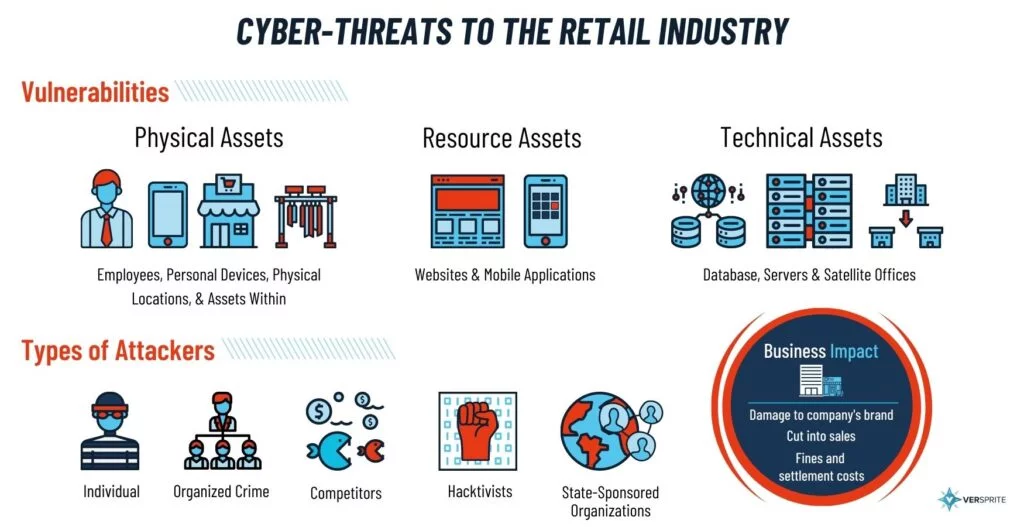 CYBER-THREATS TO THE RETAIL INDUSTRY

Vulnerabilities

Physical Assets

Employees, Personal Devices, Physical Locations, & Assets Within

Resource Assets

Websites & Mobile Applications

Technical Assets

Database, Servers & Satellite Offices

Types of Attackers

Individual

Organized Crime

Competitors

Hacktivists

State-Sponsored Organizations

Business Impact

Damage to company's brand

Cut into sales

Fines and settlement costs

VERSPRITE