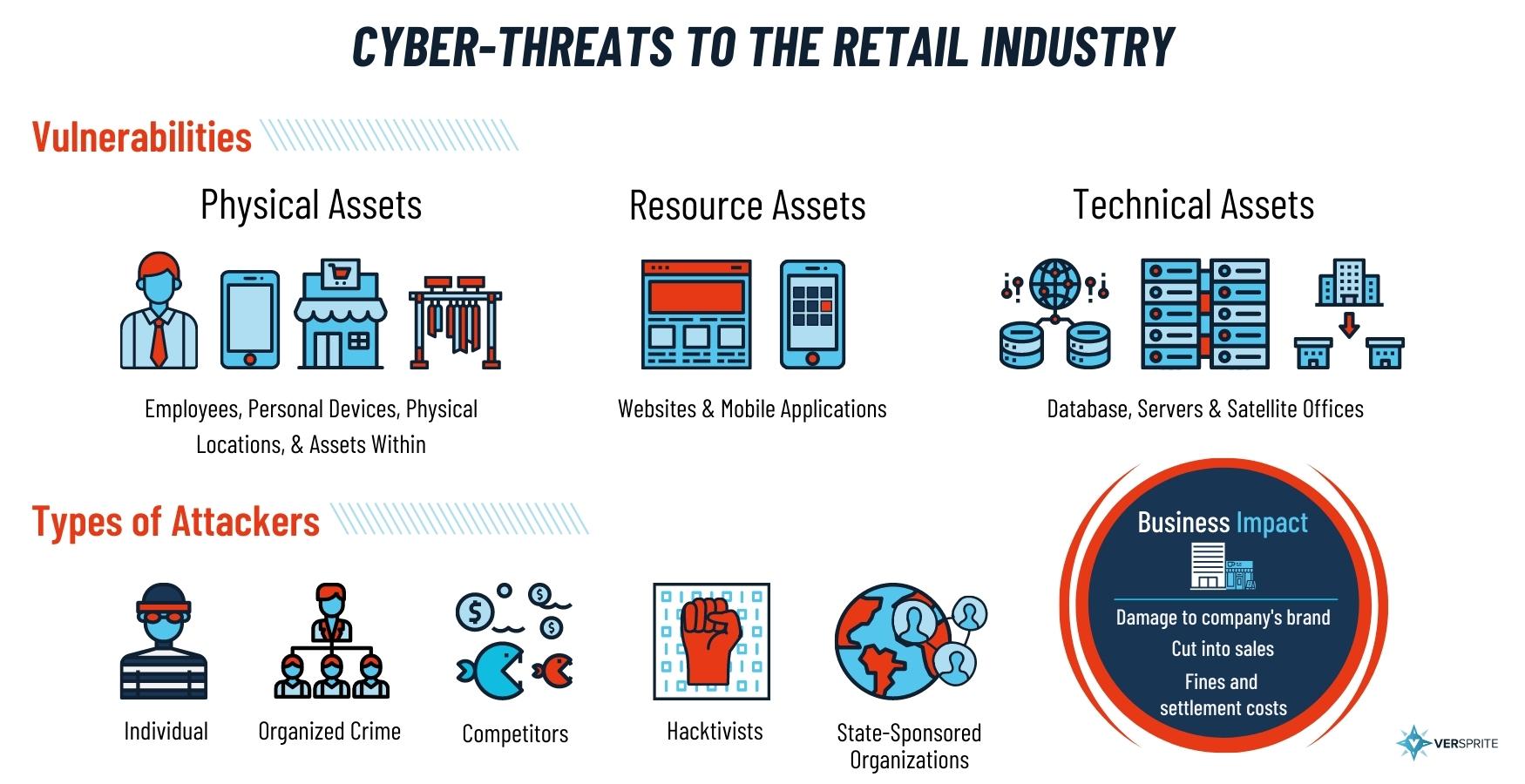 CYBER-THREATS TO THE RETAIL INDUSTRY

Vulnerabilities

Physical Assets

Employees, Personal Devices, Physical Locations, & Assets Within

Resource Assets

Websites & Mobile Applications

Technical Assets

Database, Servers & Satellite Offices

Types of Attackers

Individual

Organized Crime

Competitors

Hacktivists

State-Sponsored Organizations

Business Impact

Damage to company's brand

Cut into sales

Fines and settlement costs

VERSPRITE